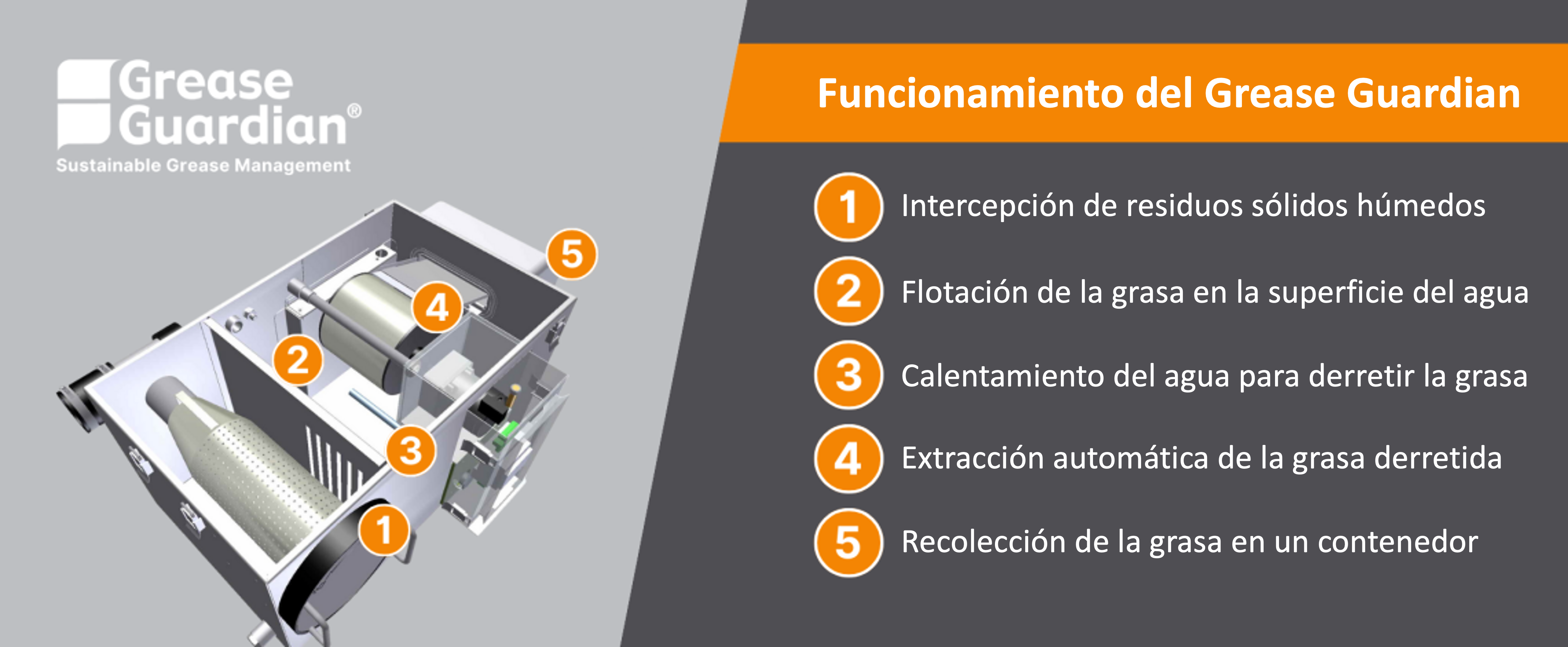 Grease Guardian®
Sustainable Grease Management

5
4
2
3
1

Funcionamiento del Grease Guardian

1 Intercepción de residuos sólidos húmedos

2 Flotación de la grasa en la superficie del agua

3 Calentamiento del agua para derretir la grasa

4 Extracción automática de la grasa derretida

5 Recolección de la grasa en un contenedor